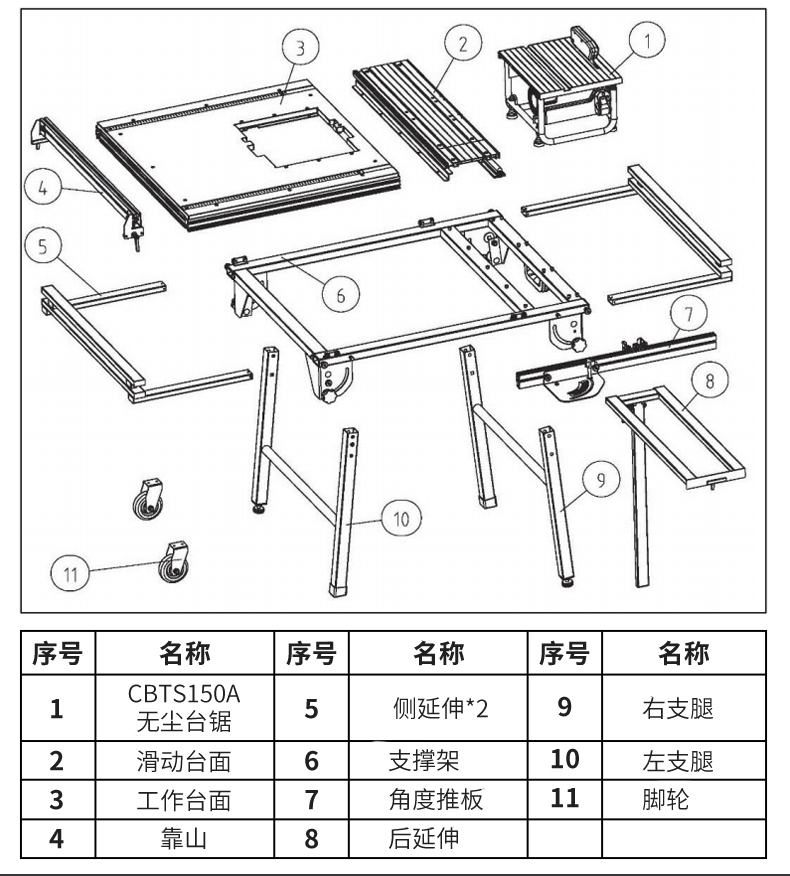 3 2 1

4

5

6

7

8

9

10

11

| 序号 | 名称 | 序号 | 名称 | 序号 | 名称 |
|---|---|---|---|---|---|
| 1 | CBTS150A 无尘台锯 | 5 | 侧延伸*2 | 9 | 右支腿 |
| 2 | 滑动台面 | 6 | 支撑架 | 10 | 左支腿 |
| 3 | 工作台面 | 7 | 角度推板 | 11 | 脚轮 |
| 4 | 靠山 | 8 | 后延伸 | | |